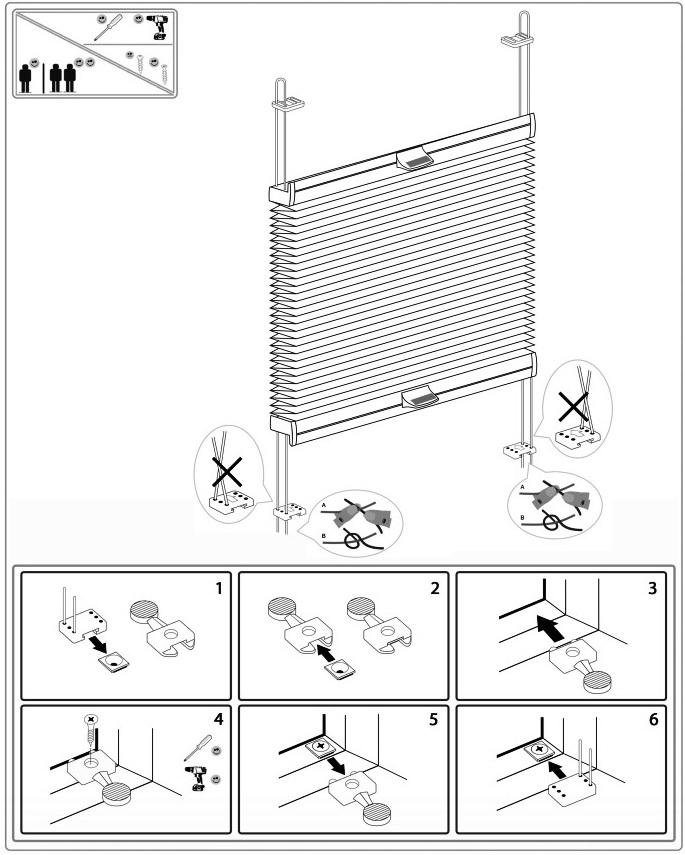 A
B
A
B
1
2
3
4
5
6